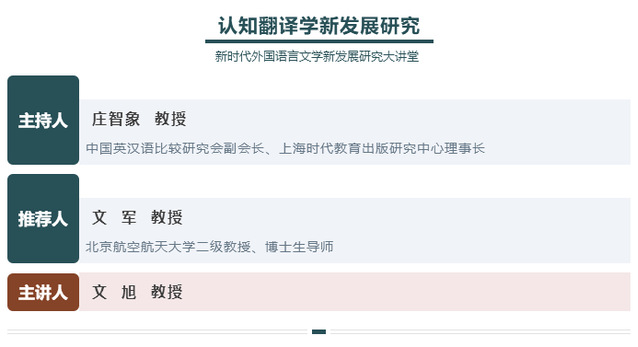 认知翻译学新发展研究

新时代外国语言文学新发展研究大讲堂

主持人

庄智象 教授

中国英汉语比较研究会副会长、上海时代教育出版研究中心理事长

推荐人

文 军 教授

北京航空航天大学二级教授、博士生导师

主讲人

文 旭 教授